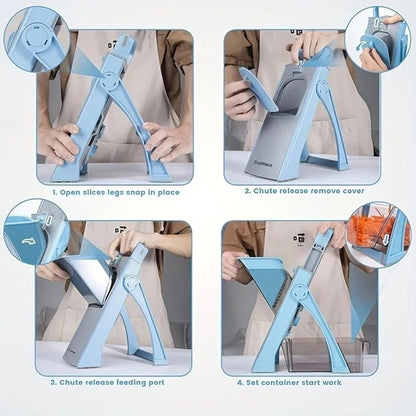 1. Open slices legs snap in place

2. Chute release remove cover

3. Chute release feeding port

4. Set container start work